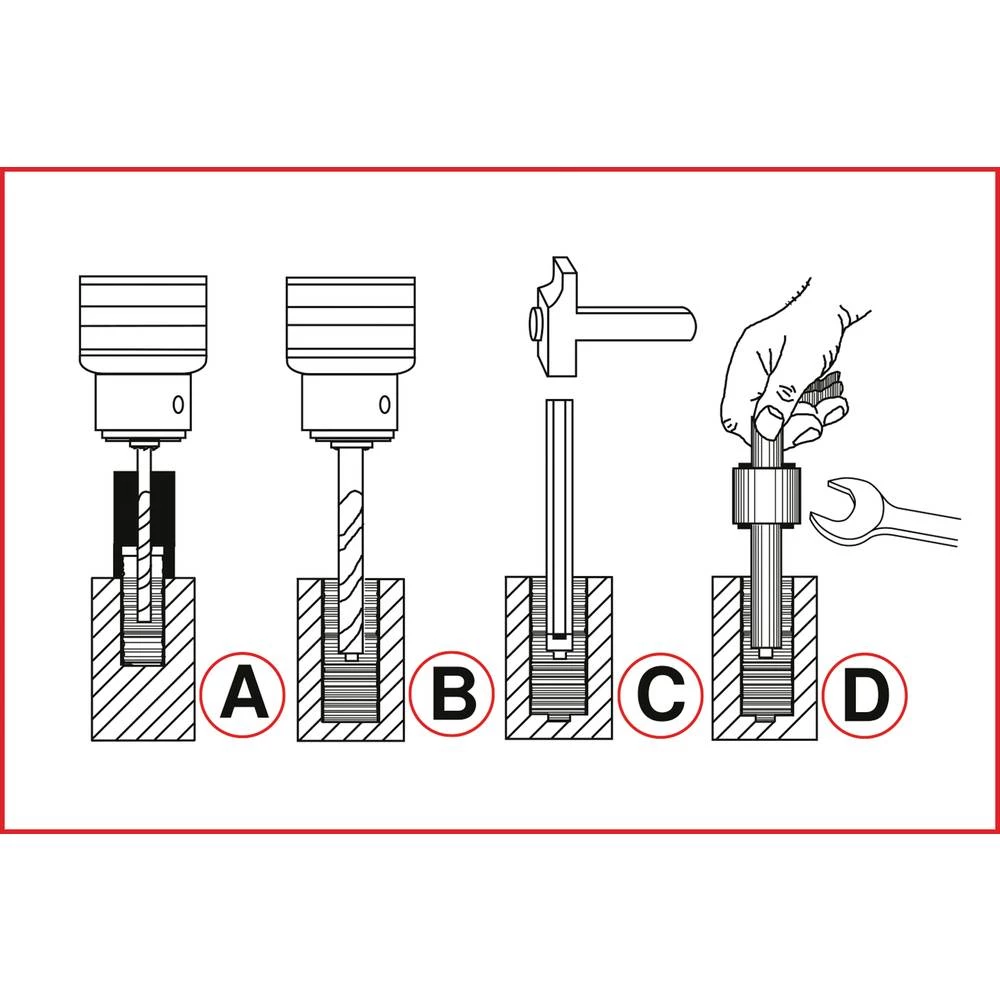 A

B

C

D