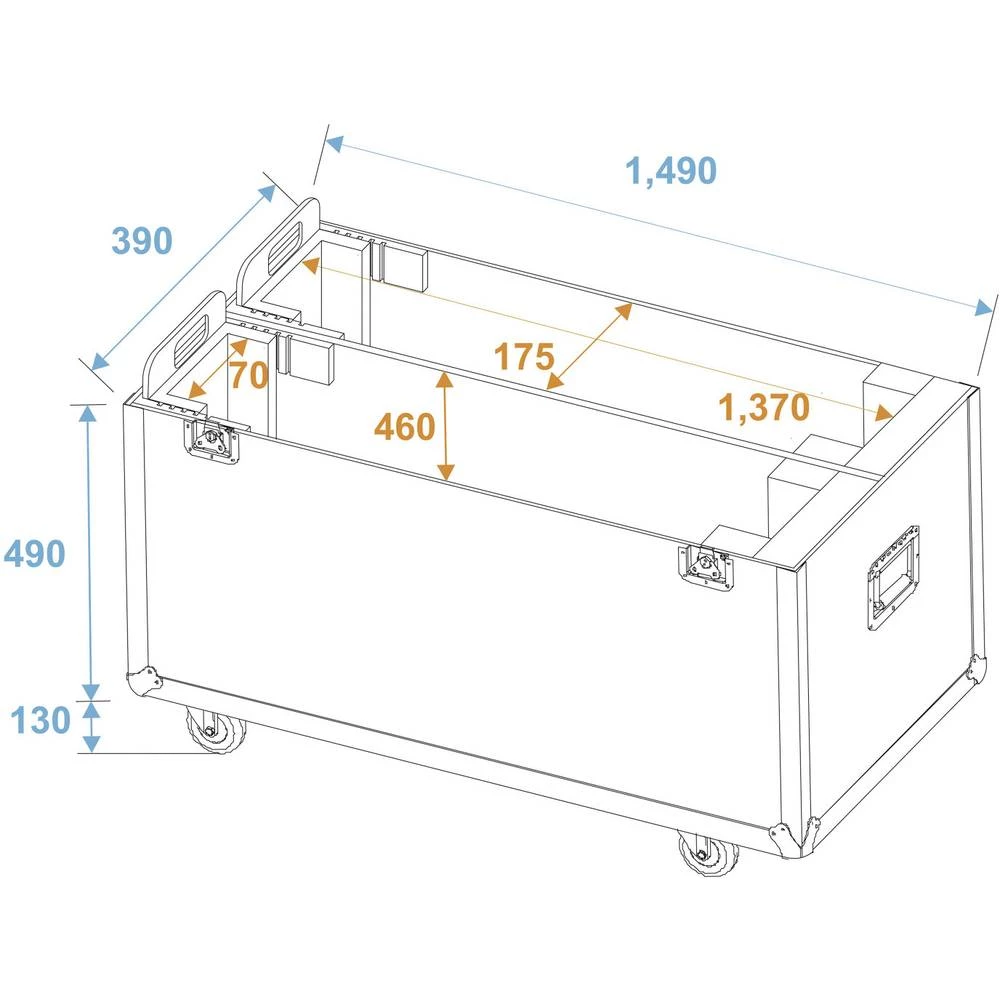 1,490

390

175

70

460

1,370

490

130