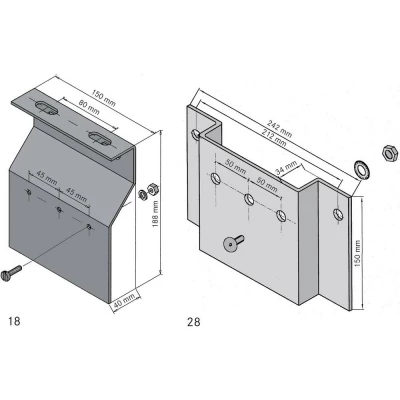 150 mm
80 mm
45 mm
45 mm
188 mm
40 mm
18

242 mm
212 mm
50 mm
50 mm
34 mm
150 mm
28