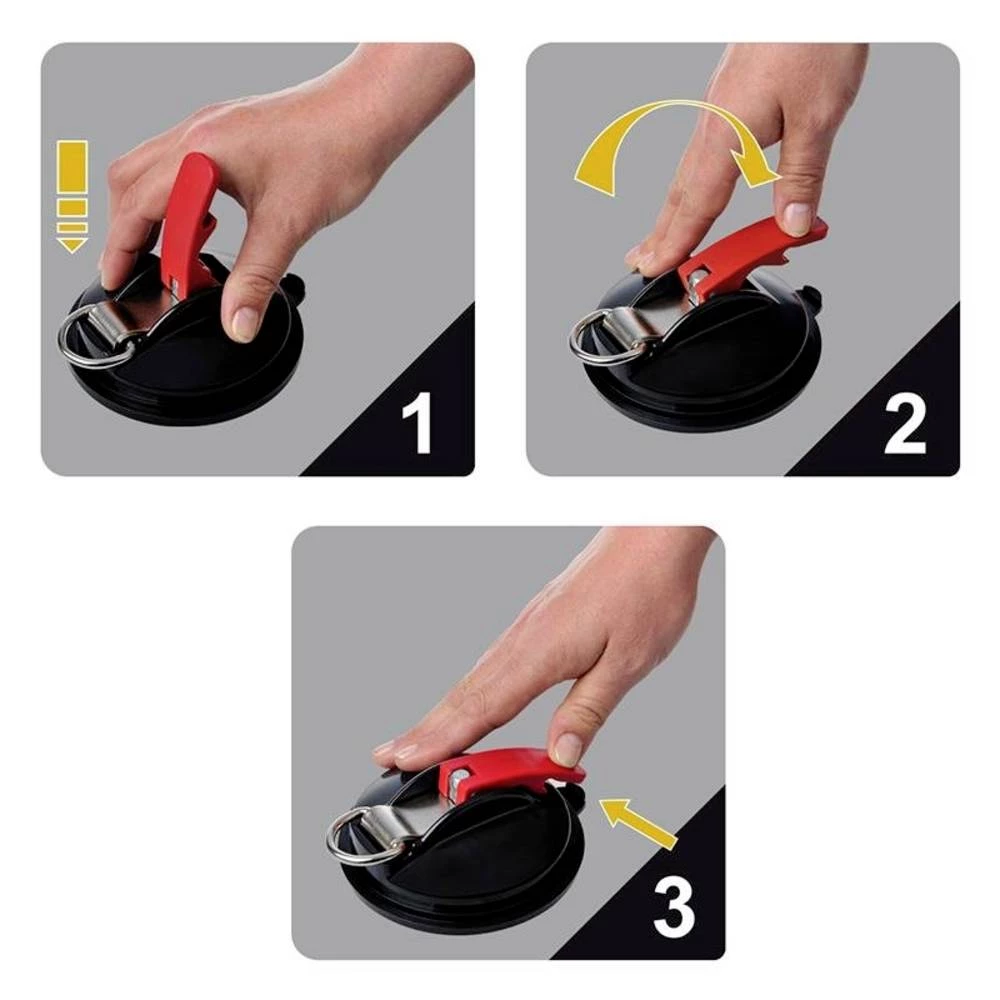 1

2

3