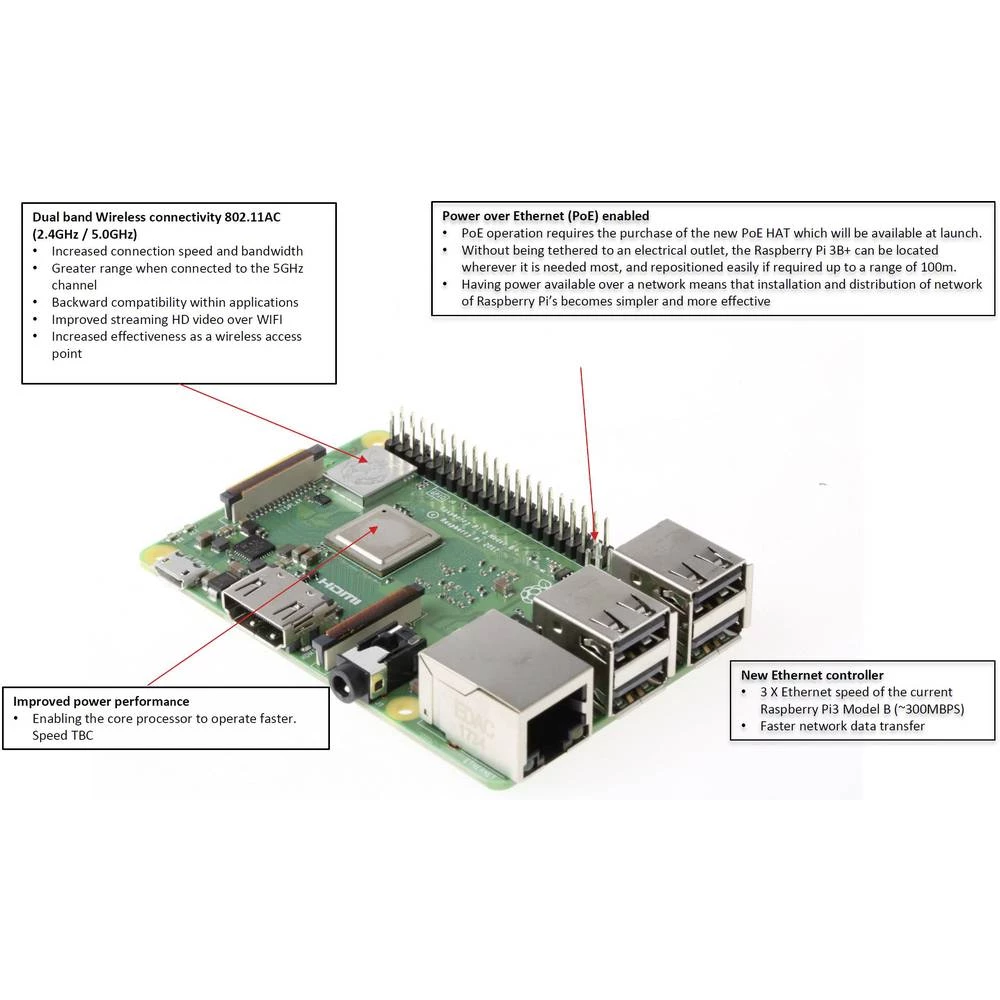 Dual band Wireless connectivity 802.11AC (2.4GHz / 5.0GHz)
• Increased connection speed and bandwidth
• Greater range when connected to the 5GHz channel
• Backward compatibility within applications
• Improved streaming HD video over WIFI
• Increased effectiveness as a wireless access point

Power over Ethernet (PoE) enabled
• PoE operation requires the purchase of the new PoE HAT which will be available at launch.
• Without being tethered to an electrical outlet, the Raspberry Pi 3B+ can be located wherever it is needed most, and repositioned easily if required up to a range of 100m.
• Having power available over a network means that installation and distribution of network of Raspberry Pi's becomes simpler and more effective

HDMI

EDAC 1724

Improved power performance
• Enabling the core processor to operate faster. Speed TBC

New Ethernet controller
• 3 X Ethernet speed of the current Raspberry Pi3 Model B (~300MBPS)
• Faster network data transfer