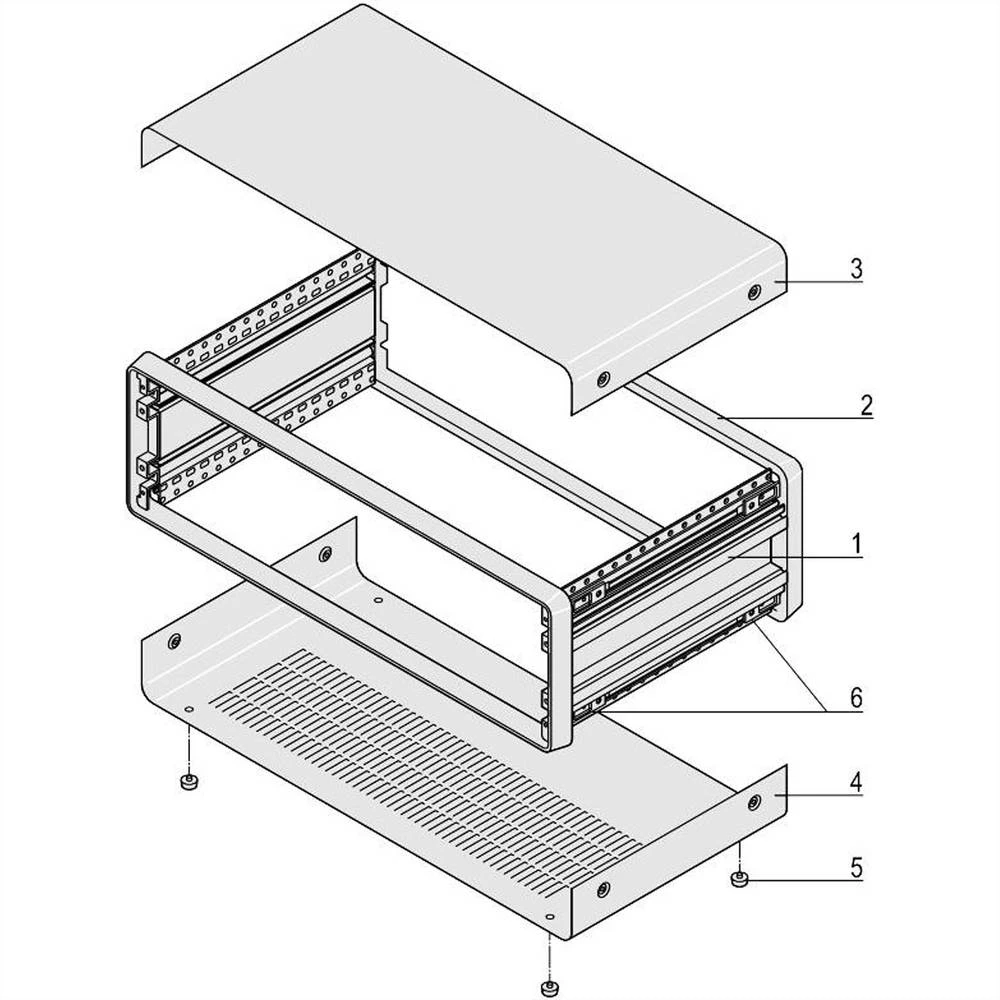 3
2
1
6
4
5