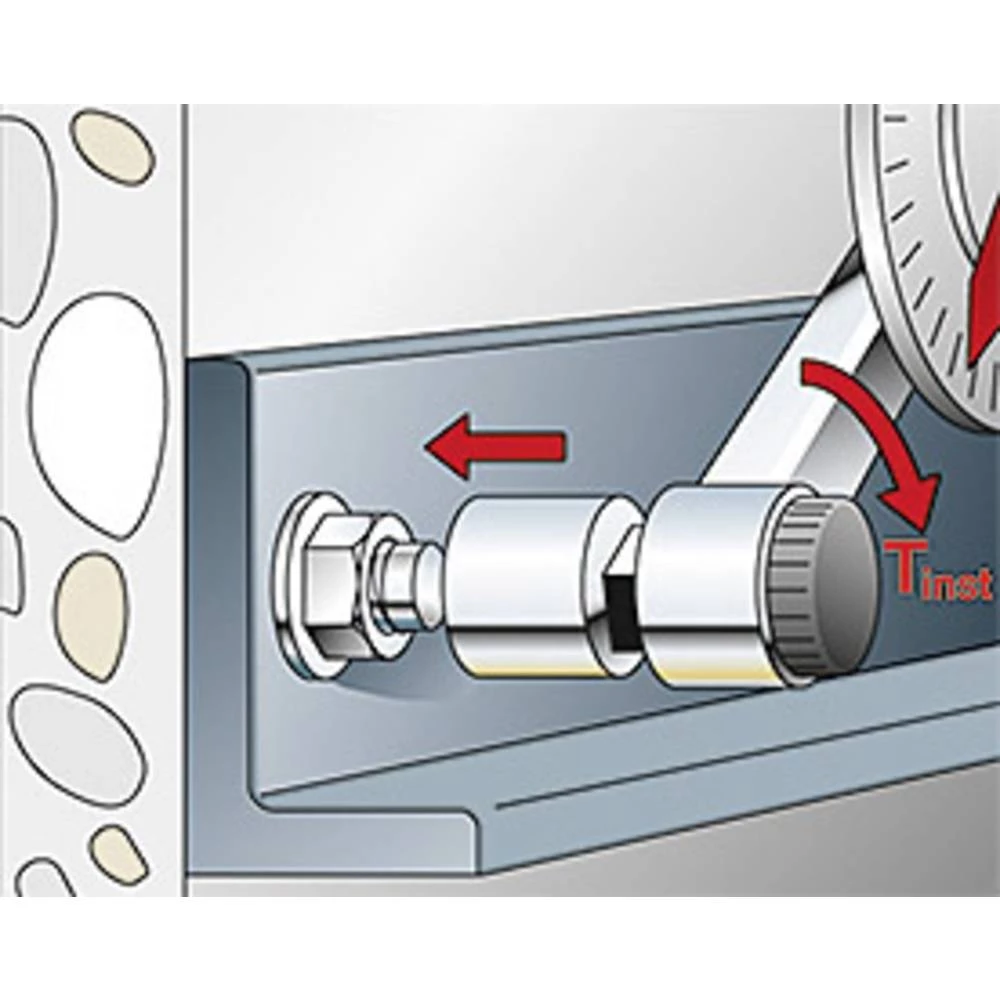 $T_{inst}$