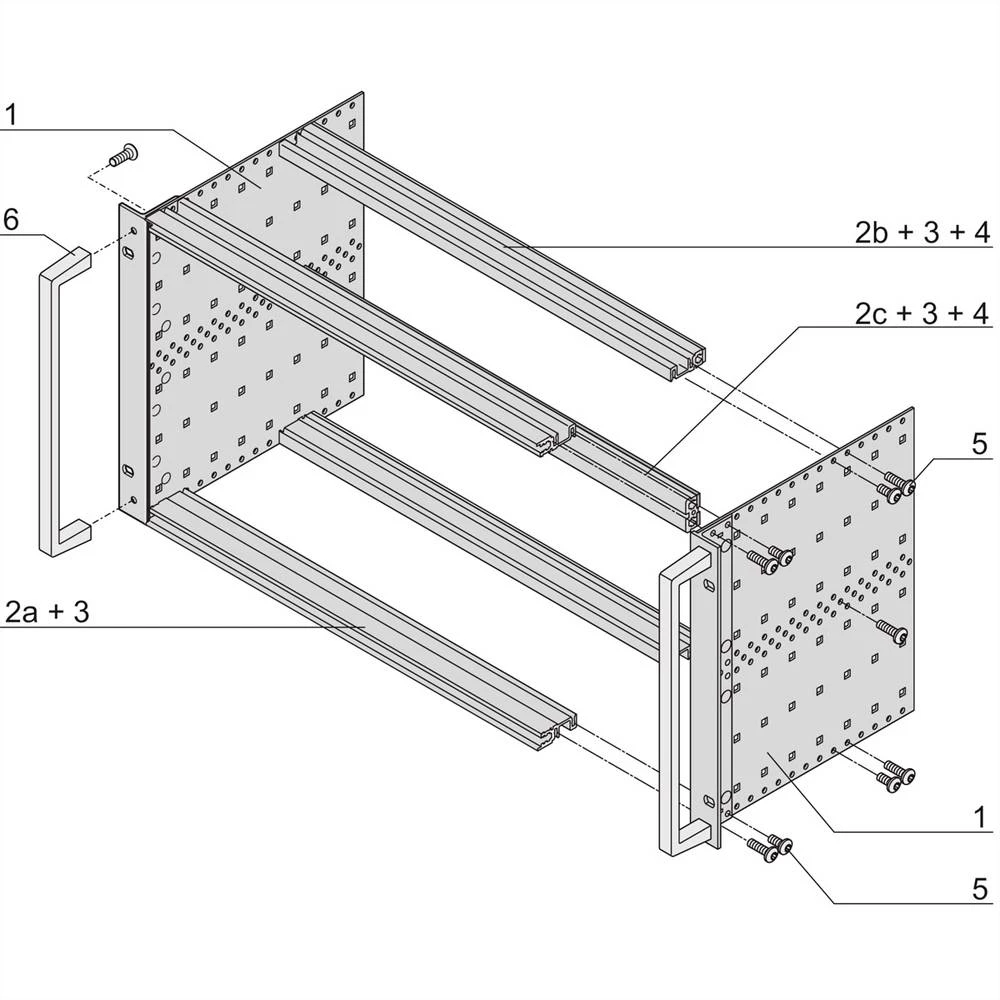 1

6

2b + 3 + 4

2c + 3 + 4

5

2a + 3

1

5