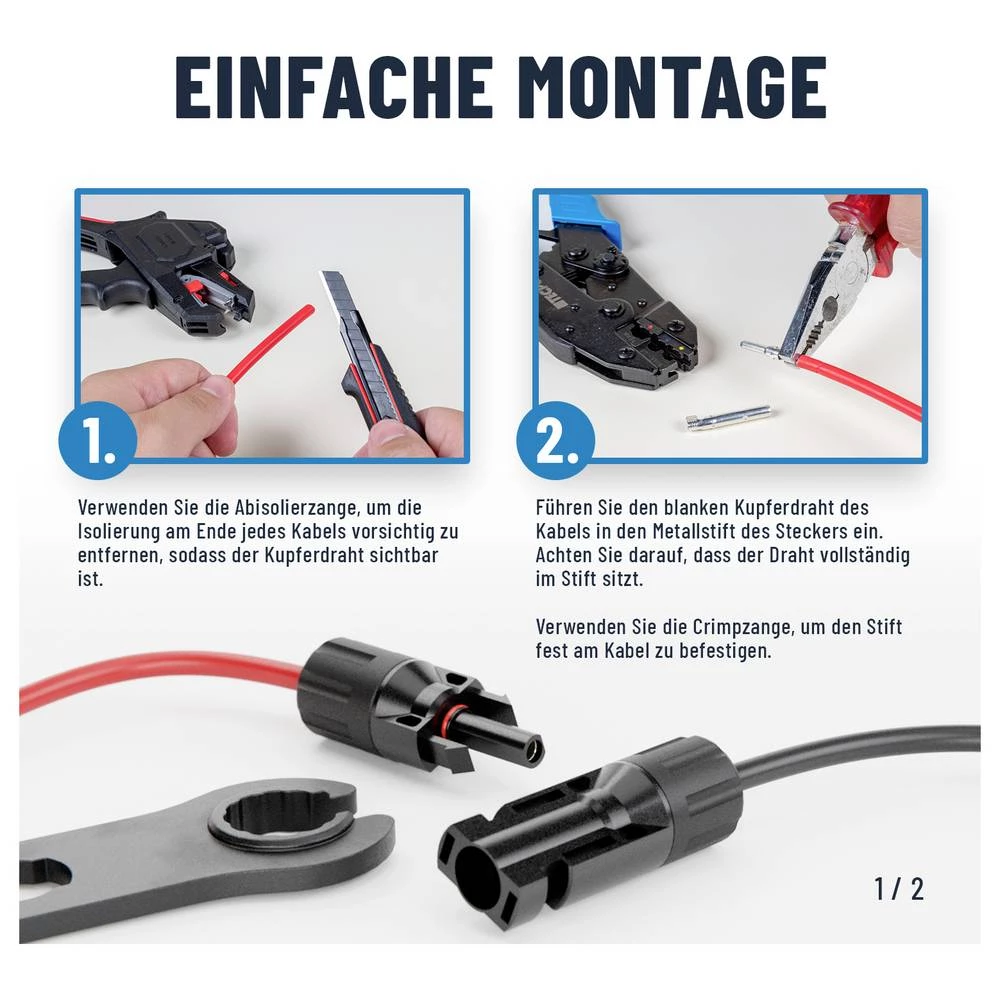 EINFACHE MONTAGE

1.

Verwenden Sie die Abisolierzange, um die Isolierung am Ende jedes Kabels vorsichtig zu entfernen, sodass der Kupferdraht sichtbar ist.

2.

Führen Sie den blanken Kupferdraht des Kabels in den Metallstift des Steckers ein. Achten Sie darauf, dass der Draht vollständig im Stift sitzt.

Verwenden Sie die Crimpzange, um den Stift fest am Kabel zu befestigen.

1 / 2