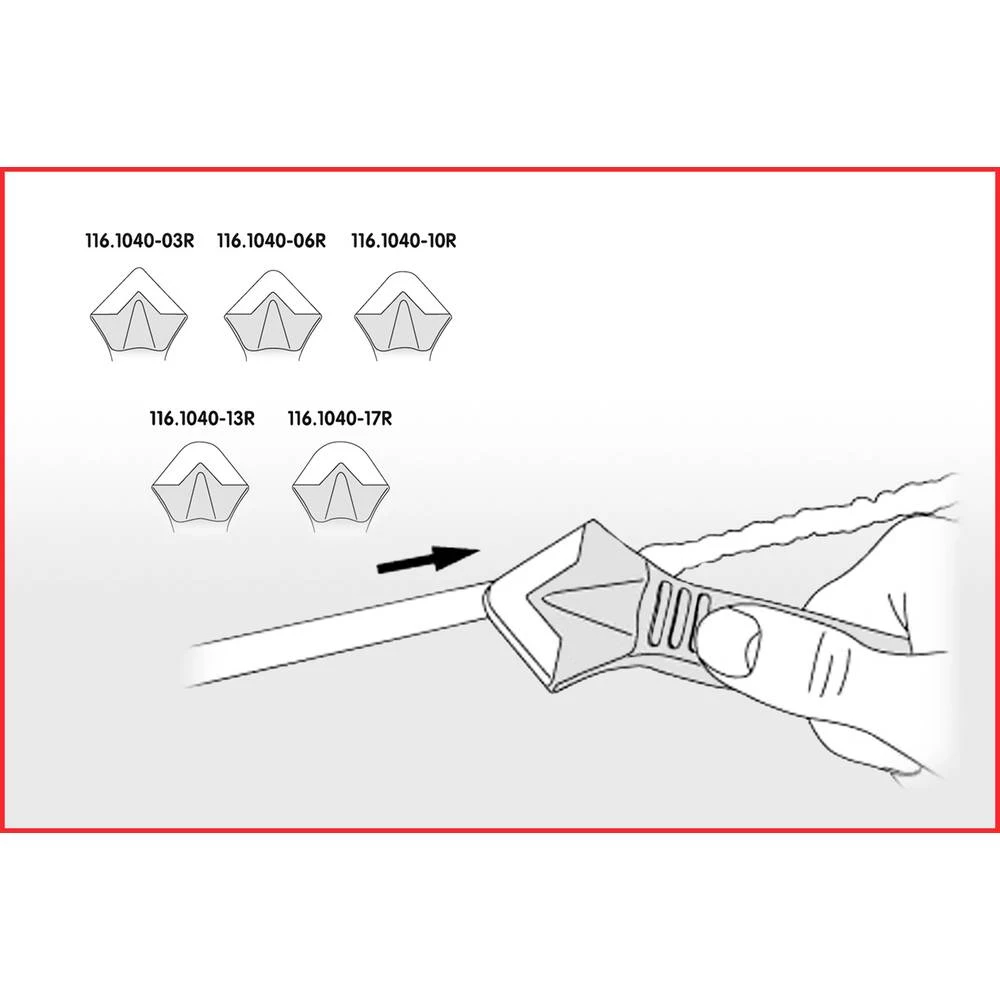 116.1040-03R 116.1040-06R 116.1040-10R

116.1040-13R 116.1040-17R