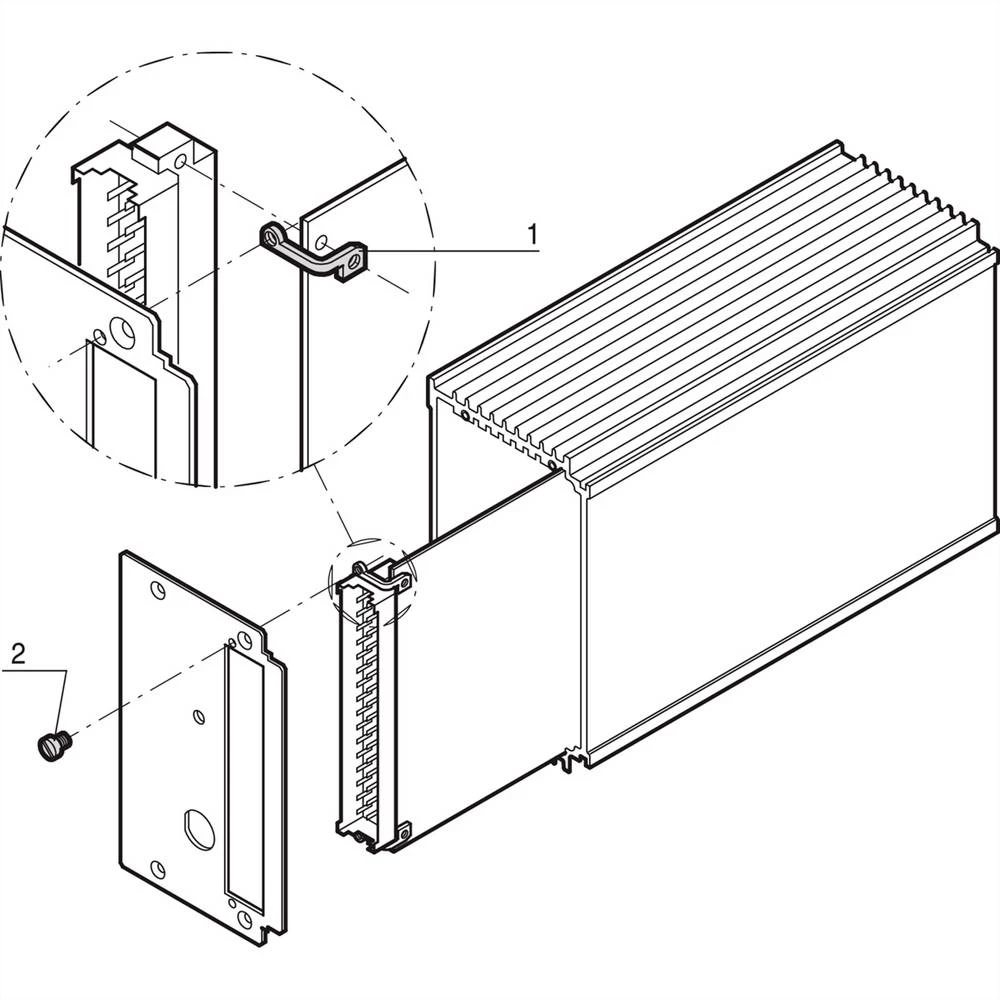 1

2