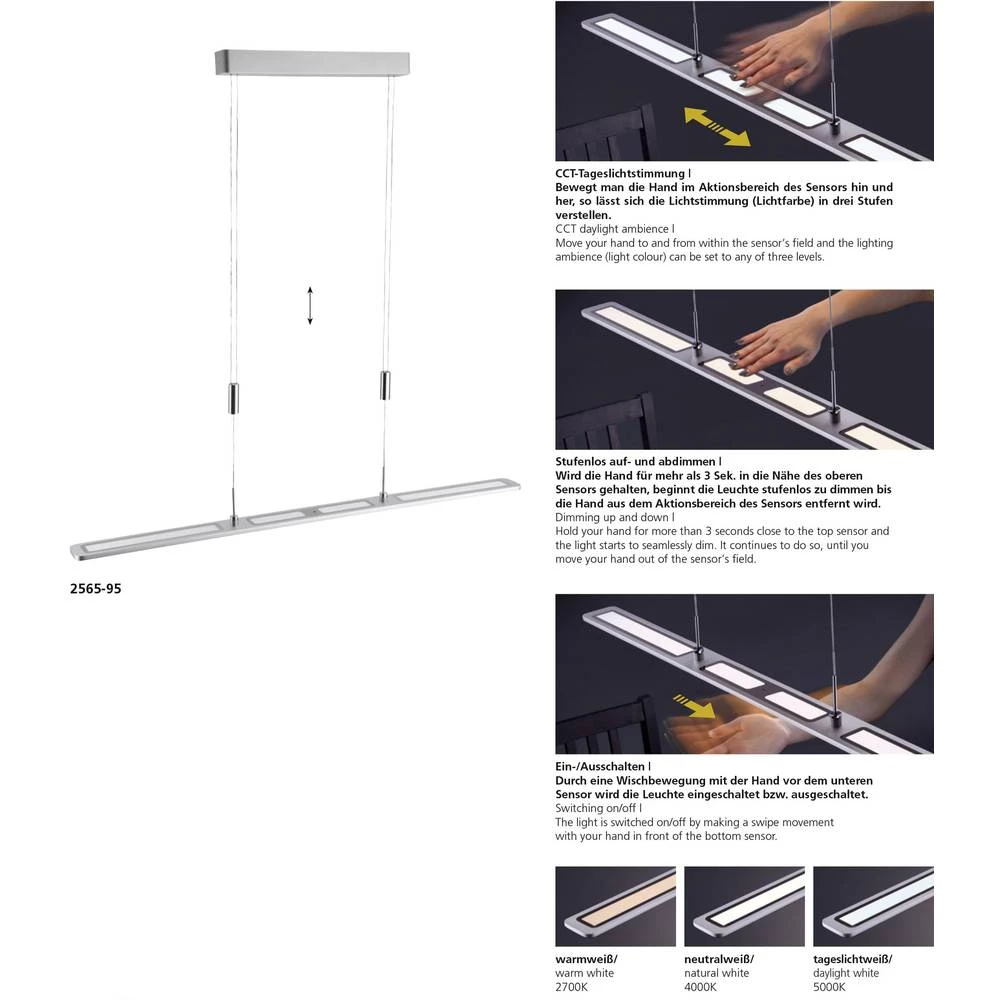 2565-95

CCT-Tageslichtstimmung |
Bewegt man die Hand im Aktionsbereich des Sensors hin und her, so lässt sich die Lichtstimmung (Lichtfarbe) in drei Stufen verstellen.
CCT daylight ambience |
Move your hand to and from within the sensor's field and the lighting ambience (light colour) can be set to any of three levels.

Stufenlos auf- und abdimmen |
Wird die Hand für mehr als 3 Sek. in die Nähe des oberen Sensors gehalten, beginnt die Leuchte stufenlos zu dimmen bis die Hand aus dem Aktionsbereich des Sensors entfernt wird.
Dimming up and down |
Hold your hand for more than 3 seconds close to the top sensor and the light starts to seamlessly dim. It continues to do so, until you move your hand out of the sensor's field.

Ein-/Ausschalten |
Durch eine Wischbewegung mit der Hand vor dem unteren Sensor wird die Leuchte eingeschaltet bzw. ausgeschaltet.
Switching on/off |
The light is switched on/off by making a swipe movement with your hand in front of the bottom sensor.

warmweiß/
warm white
2700K

neutralweiß/
natural white
4000K

tageslichtweiß/
daylight white
5000K