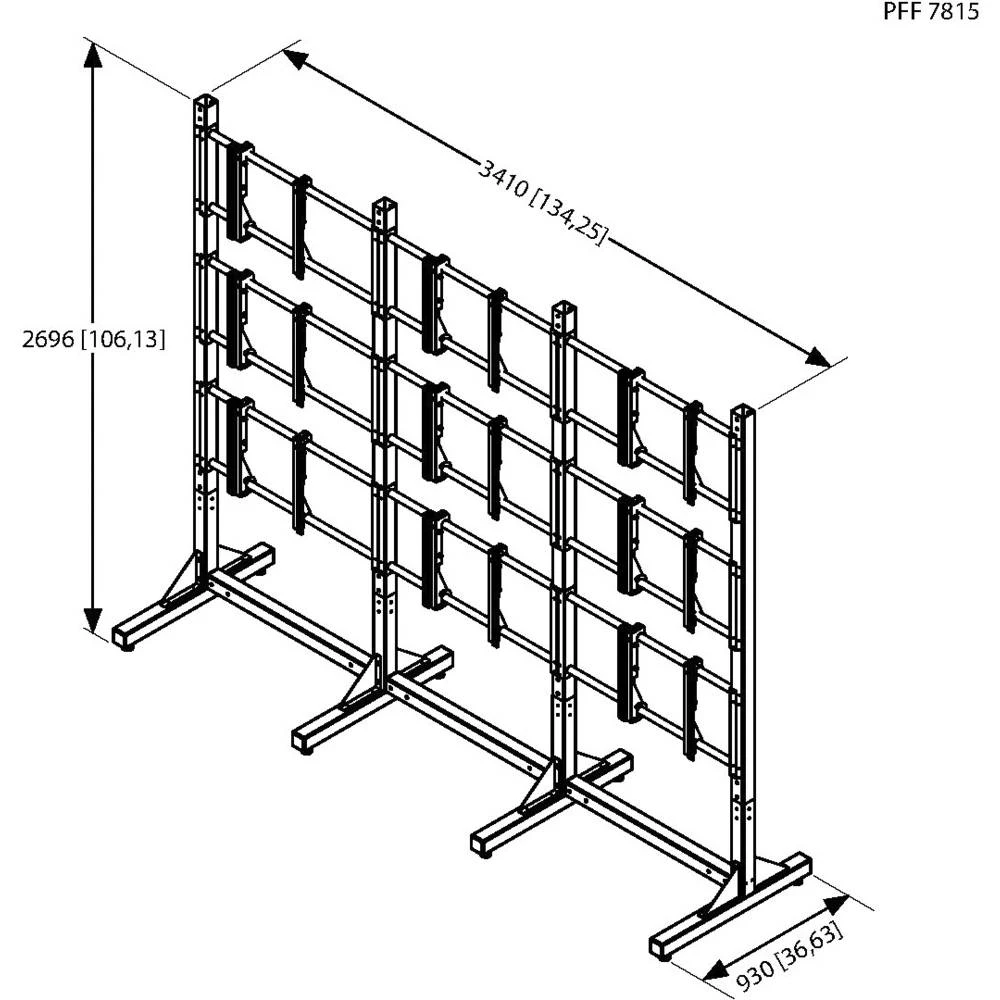 PFF 7815

3410 [134,25]

2696 [106,13]

930 [36,63]