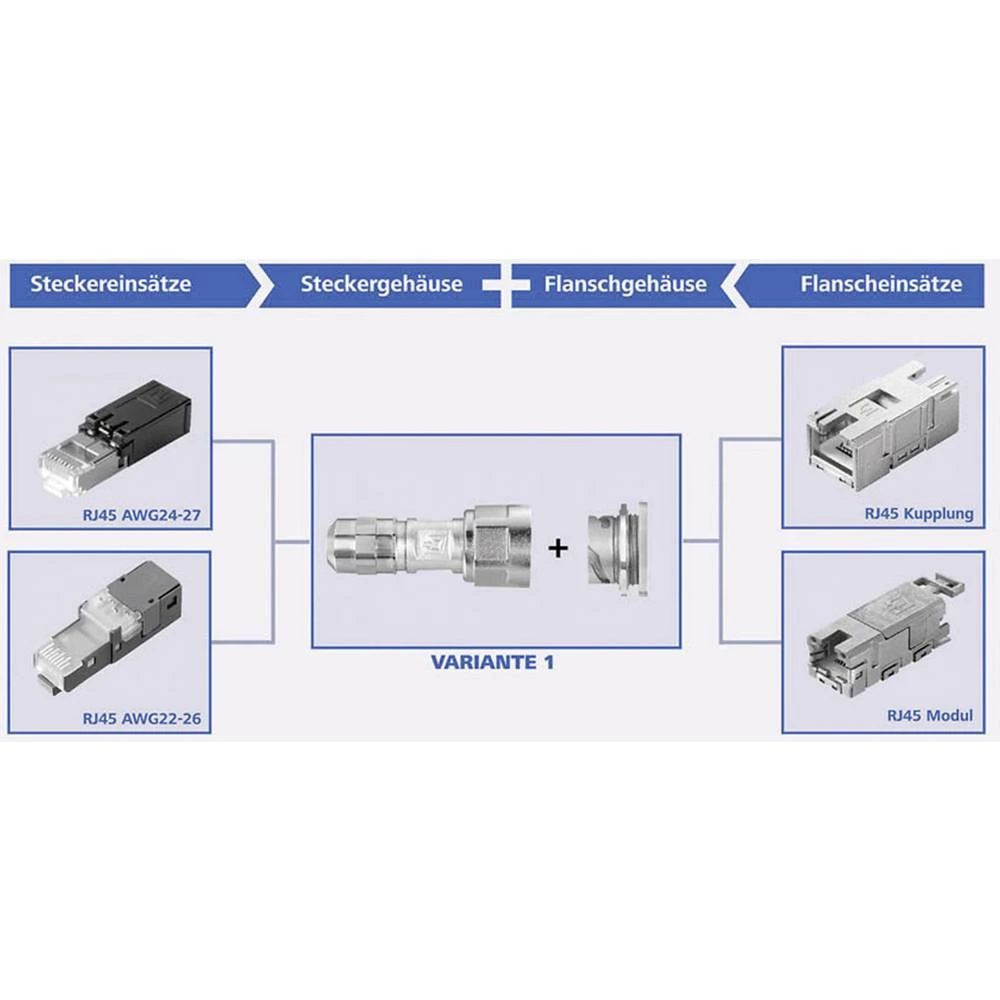 Steckereinsätze

Steckergehäuse

Flanschgehäuse

Flanscheinsätze

RJ45 AWG24-27

RJ45 AWG22-26

+

VARIANTE 1

RJ45 Kupplung

RJ45 Modul