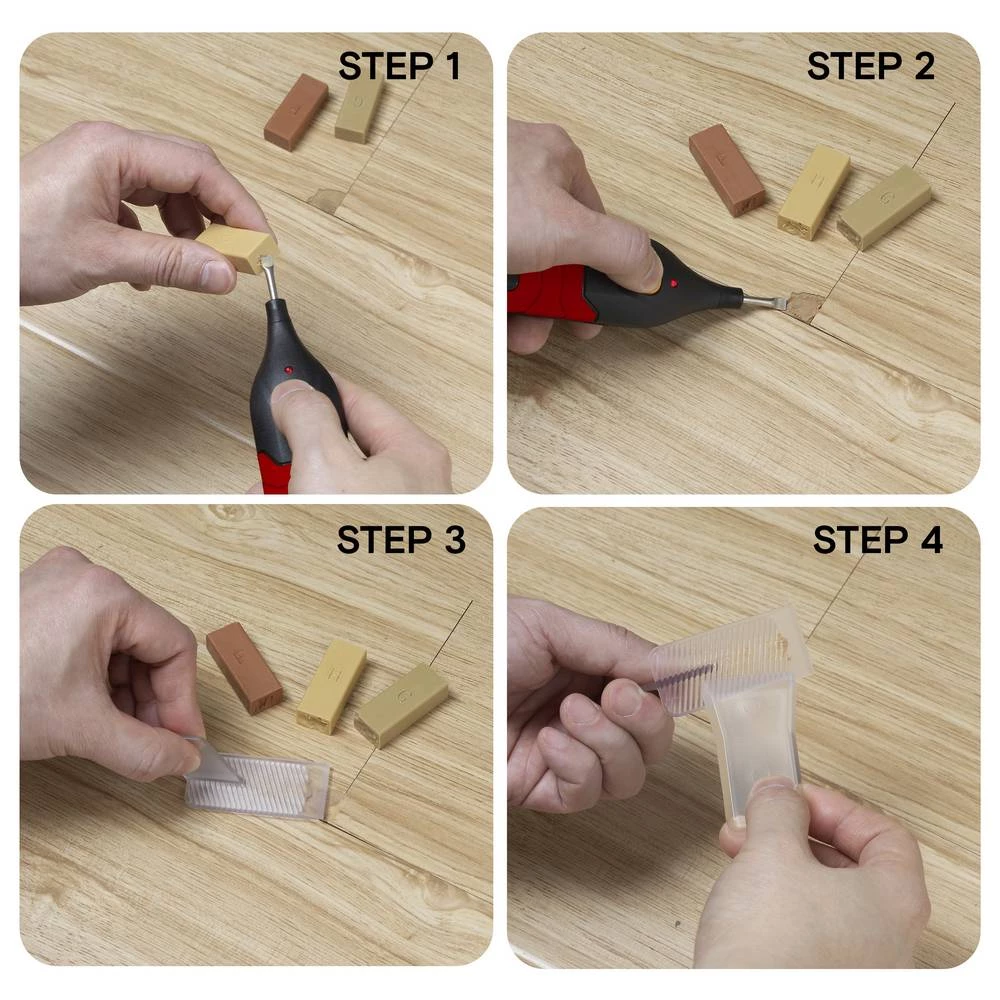 STEP 1

STEP 2

STEP 3

STEP 4