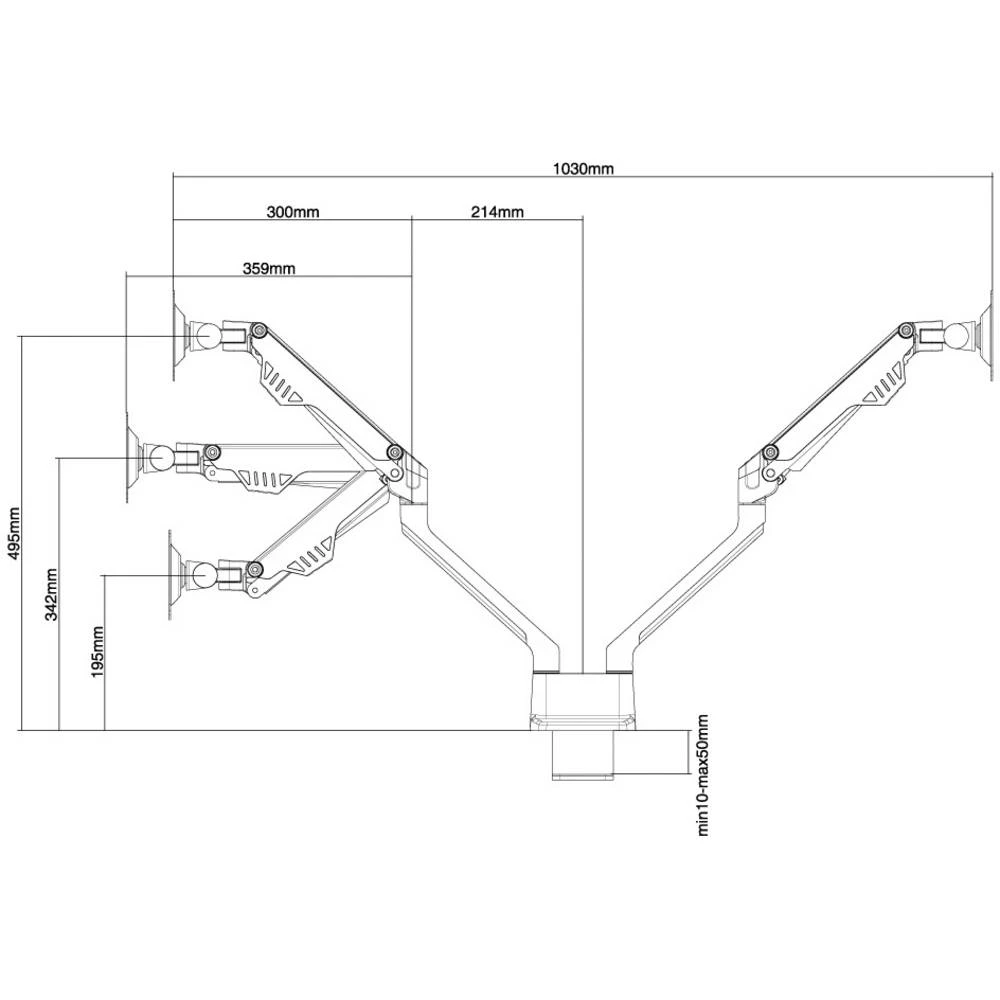 1030mm
300mm
214mm
359mm
495mm
342mm
195mm
min10-max50mm