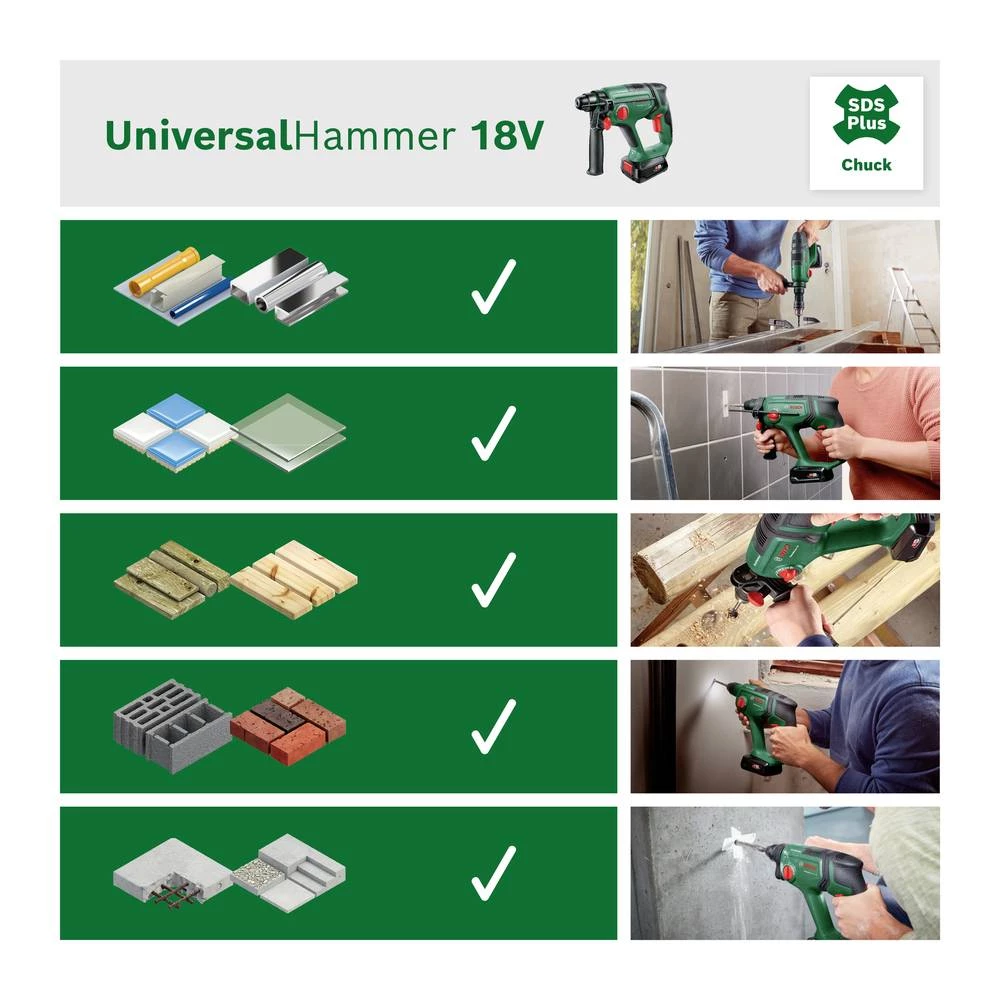 UniversalHammer 18V

SDS Plus
Chuck

✓

✓

✓

✓

✓