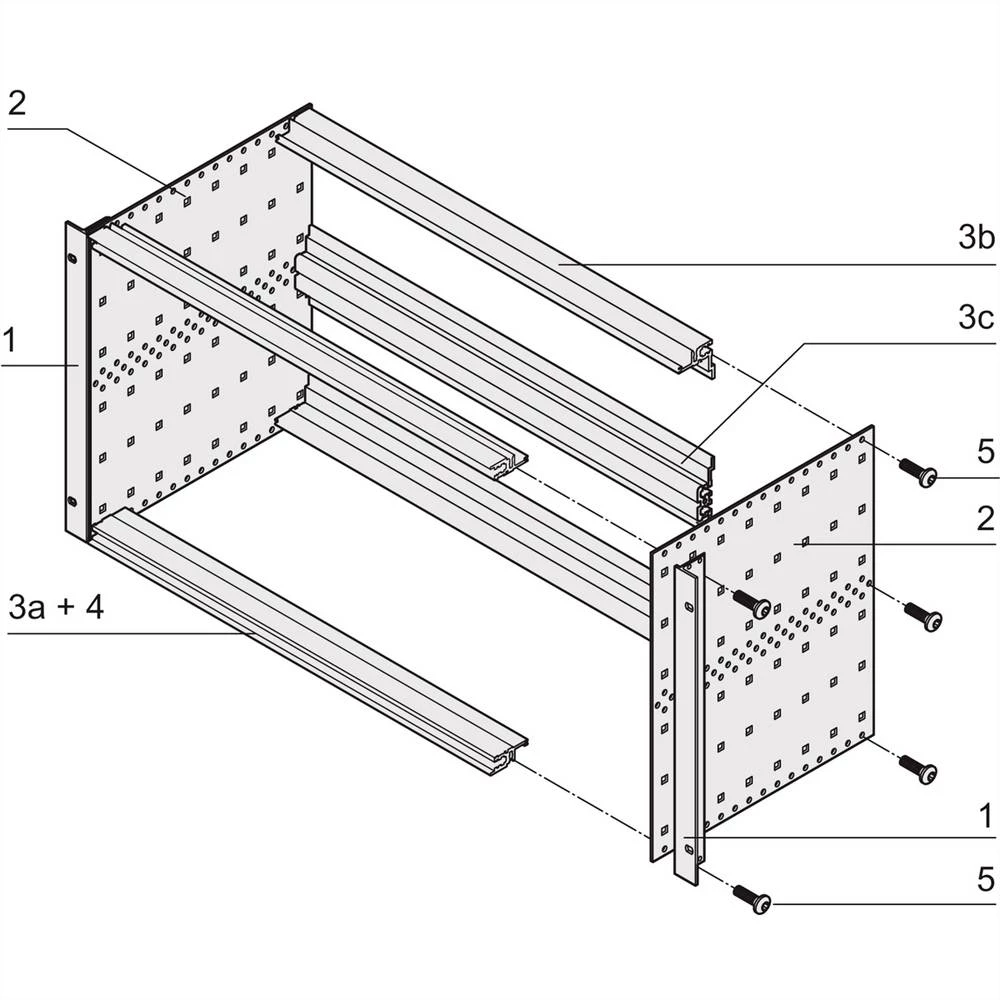 2

3b

3c

1

5

2

3a + 4

1

5