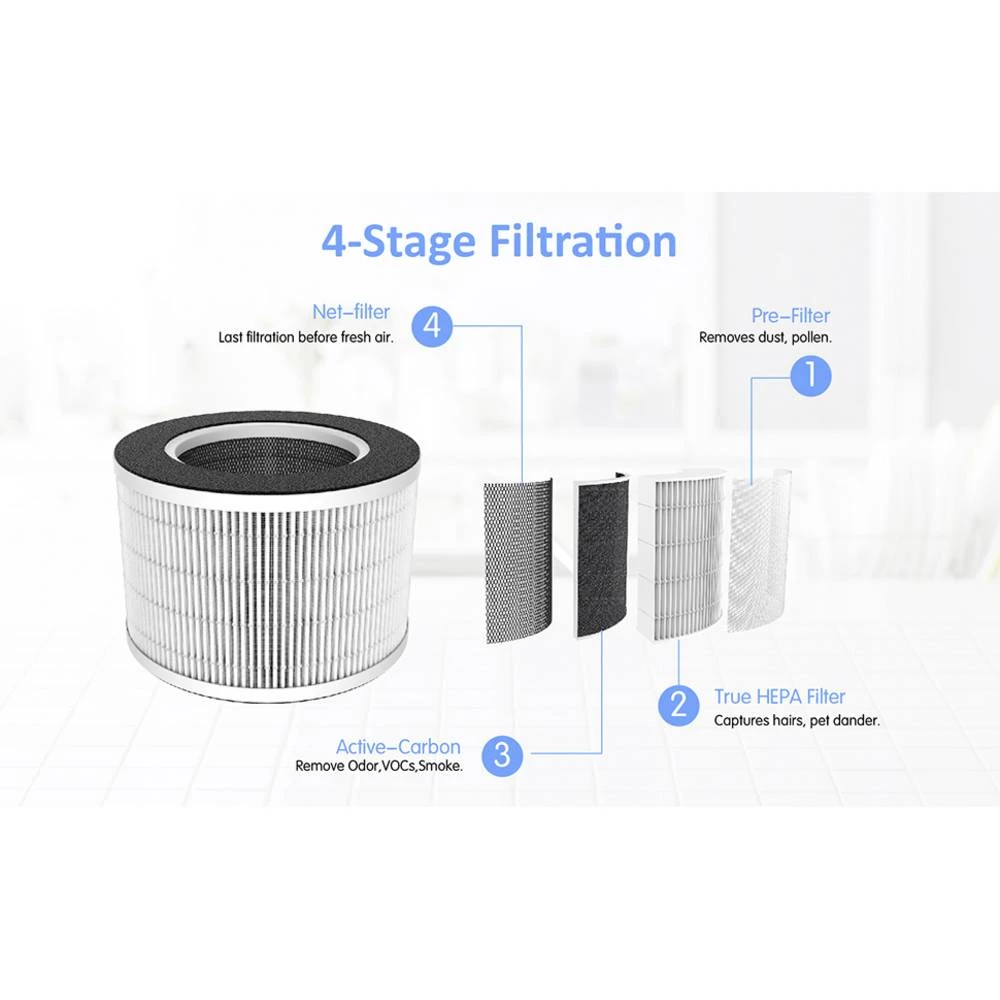 4-Stage Filtration

Net–filter
Last filtration before fresh air.

4

Pre–Filter
Removes dust, pollen.

1

2

True HEPA Filter
Captures hairs, pet dander.

Active–Carbon
Remove Odor,VOCs,Smoke.

3