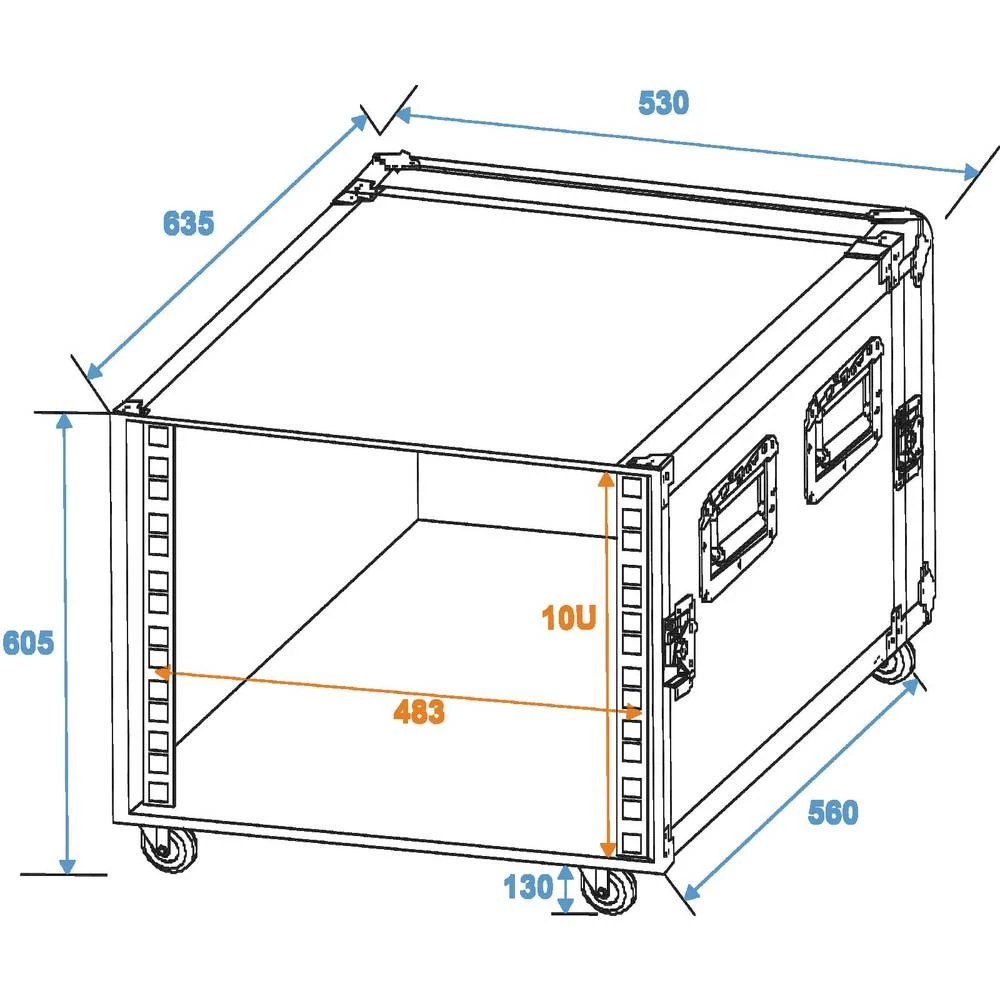 530

635

605

10U

483

560

130