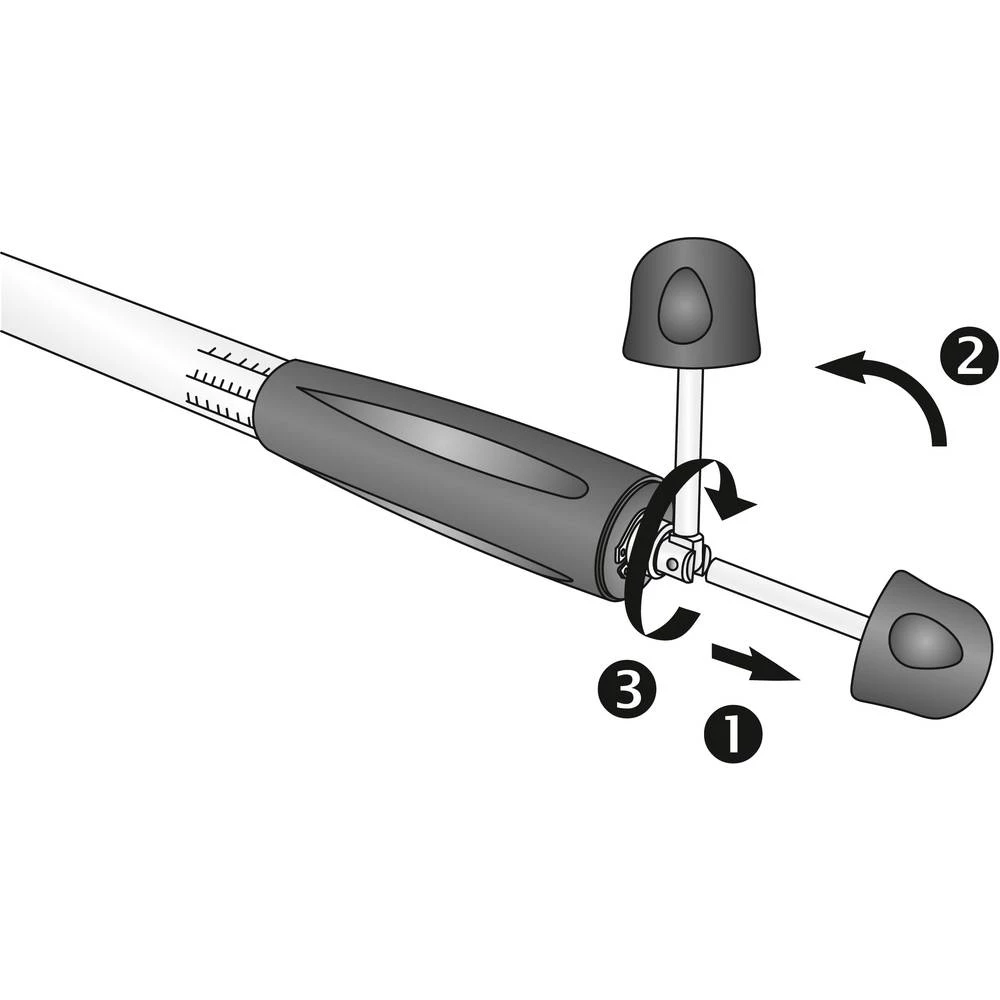 2
3
1