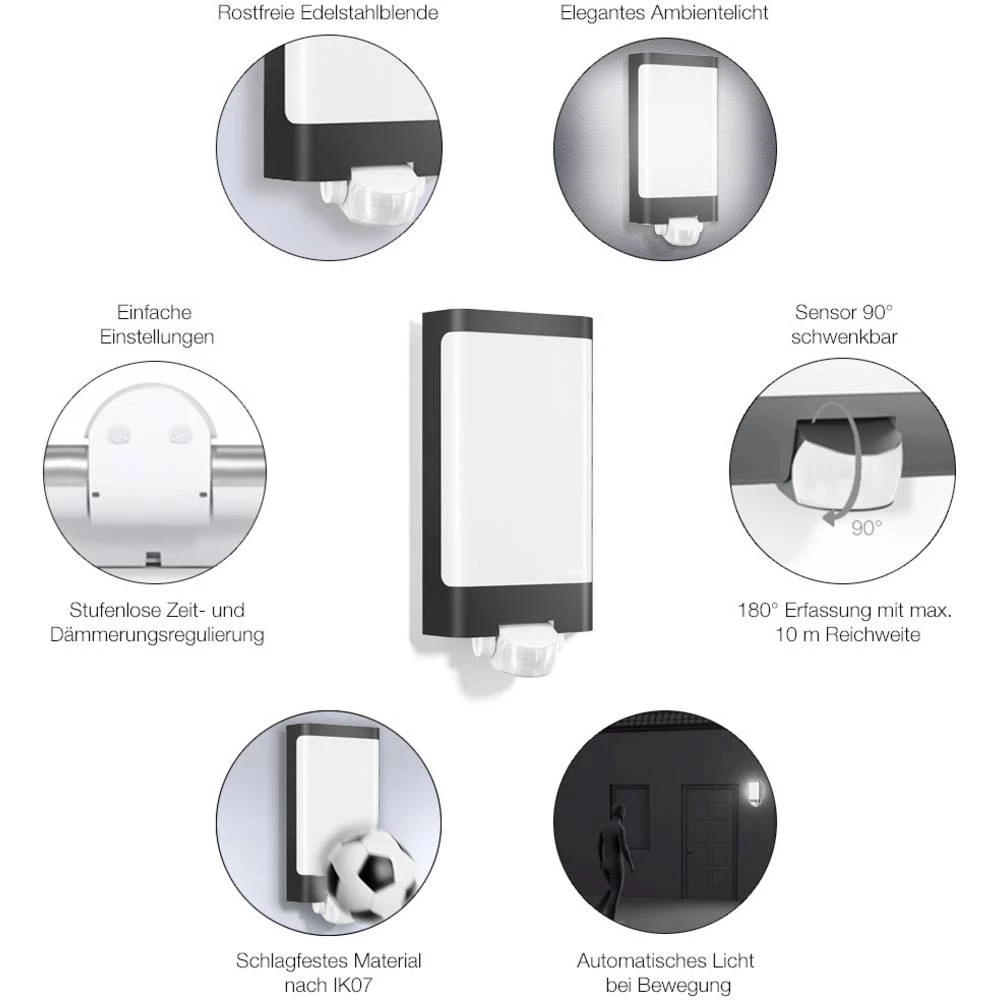 Rostfreie Edelstahlblende

Elegantes Ambientelicht

Einfache Einstellungen

Sensor 90° schwenkbar

90°

Stufenlose Zeit- und Dämmerungsregulierung

180° Erfassung mit max. 10 m Reichweite

Schlagfestes Material nach IK07

Automatisches Licht bei Bewegung