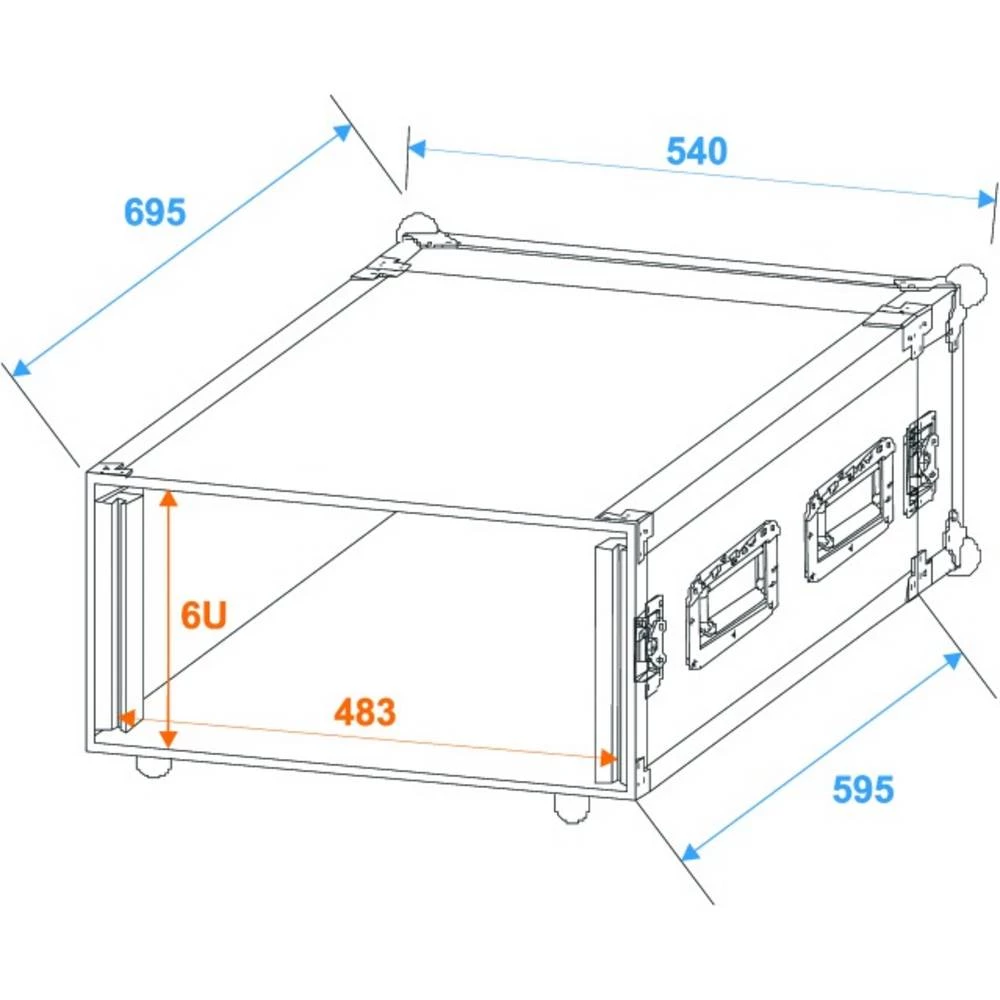 695

540

6U

483

595