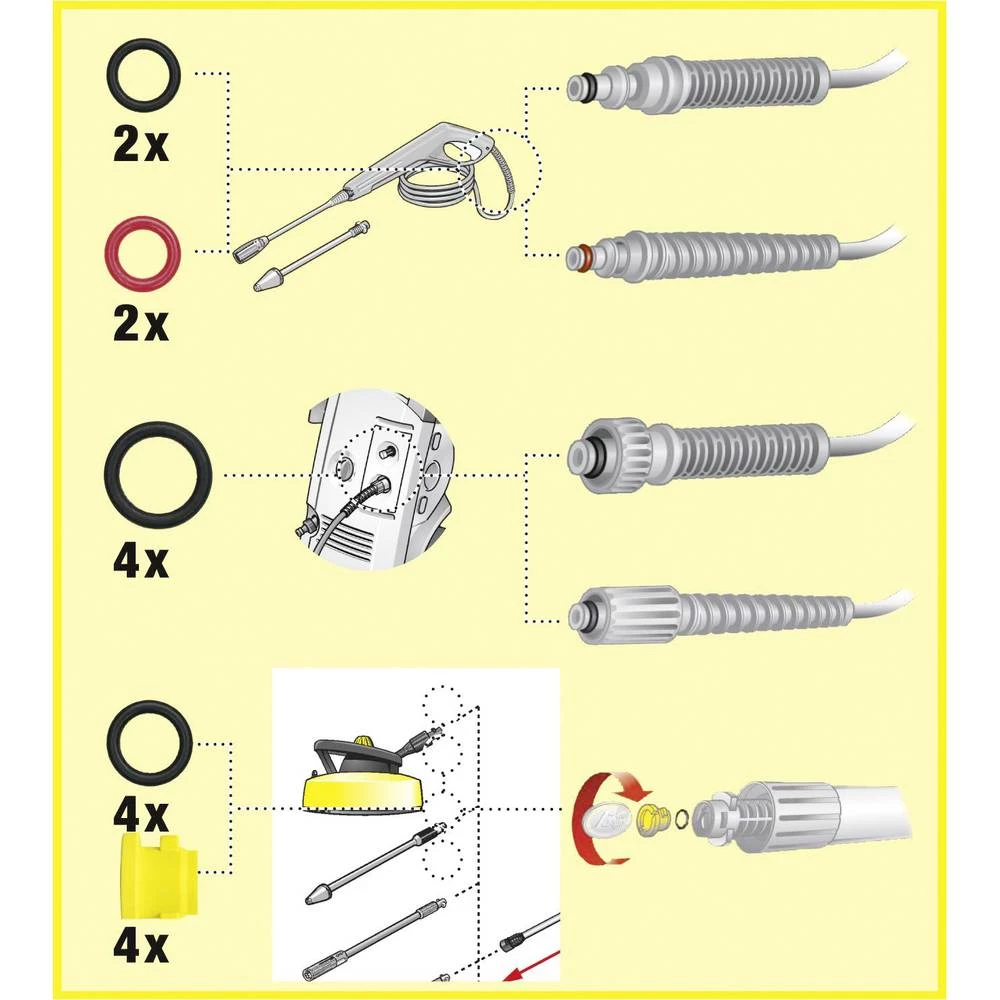 2x

2x

4x

4x

4x