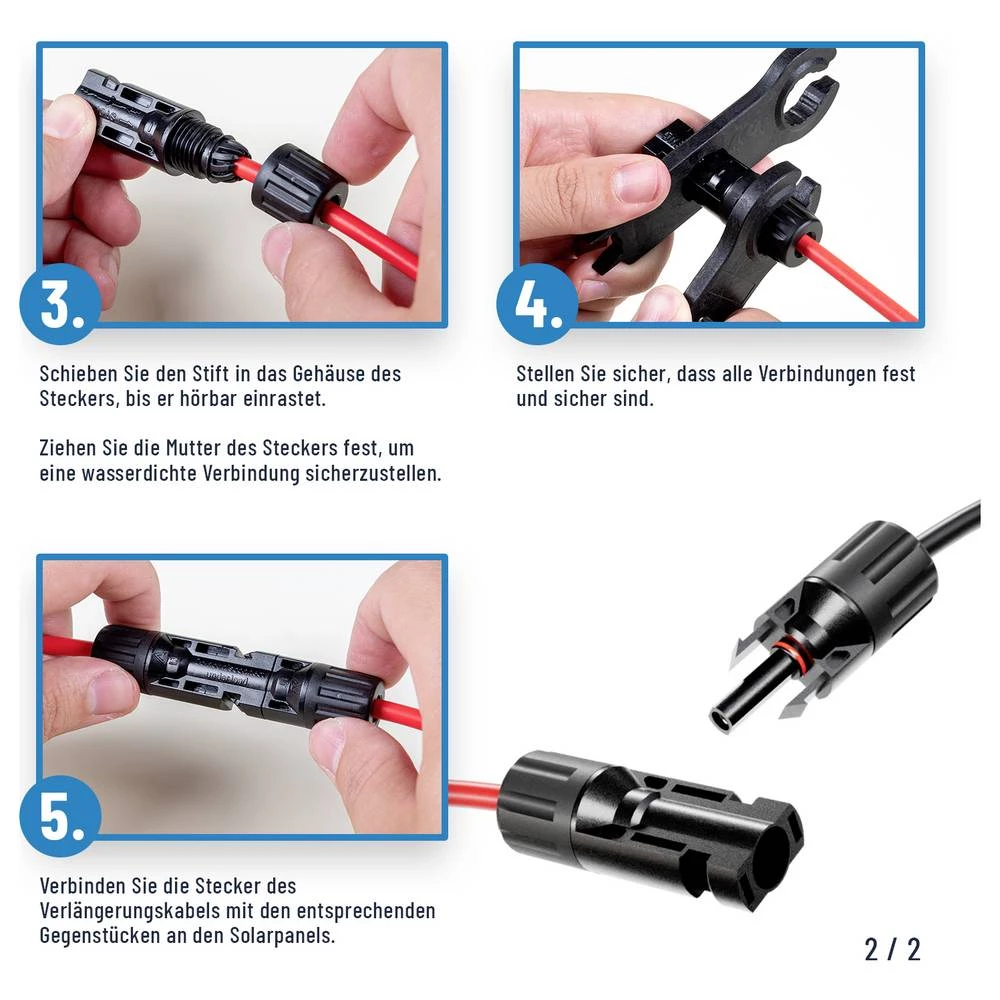 3.

Schieben Sie den Stift in das Gehäuse des Steckers, bis er hörbar einrastet.

Ziehen Sie die Mutter des Steckers fest, um eine wasserdichte Verbindung sicherzustellen.

4.

Stellen Sie sicher, dass alle Verbindungen fest und sicher sind.

5.

Verbinden Sie die Stecker des Verlängerungskabels mit den entsprechenden Gegenstücken an den Solarpanels.

2 / 2