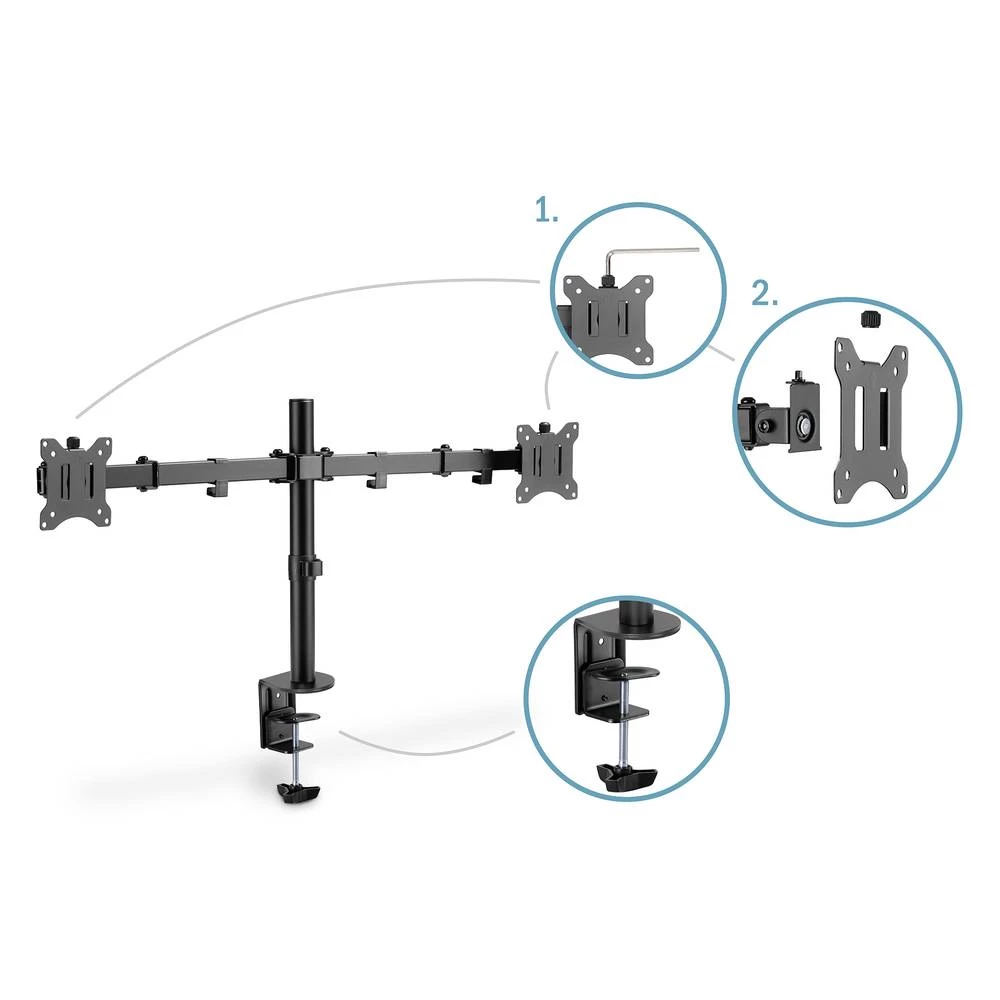 1.

2.