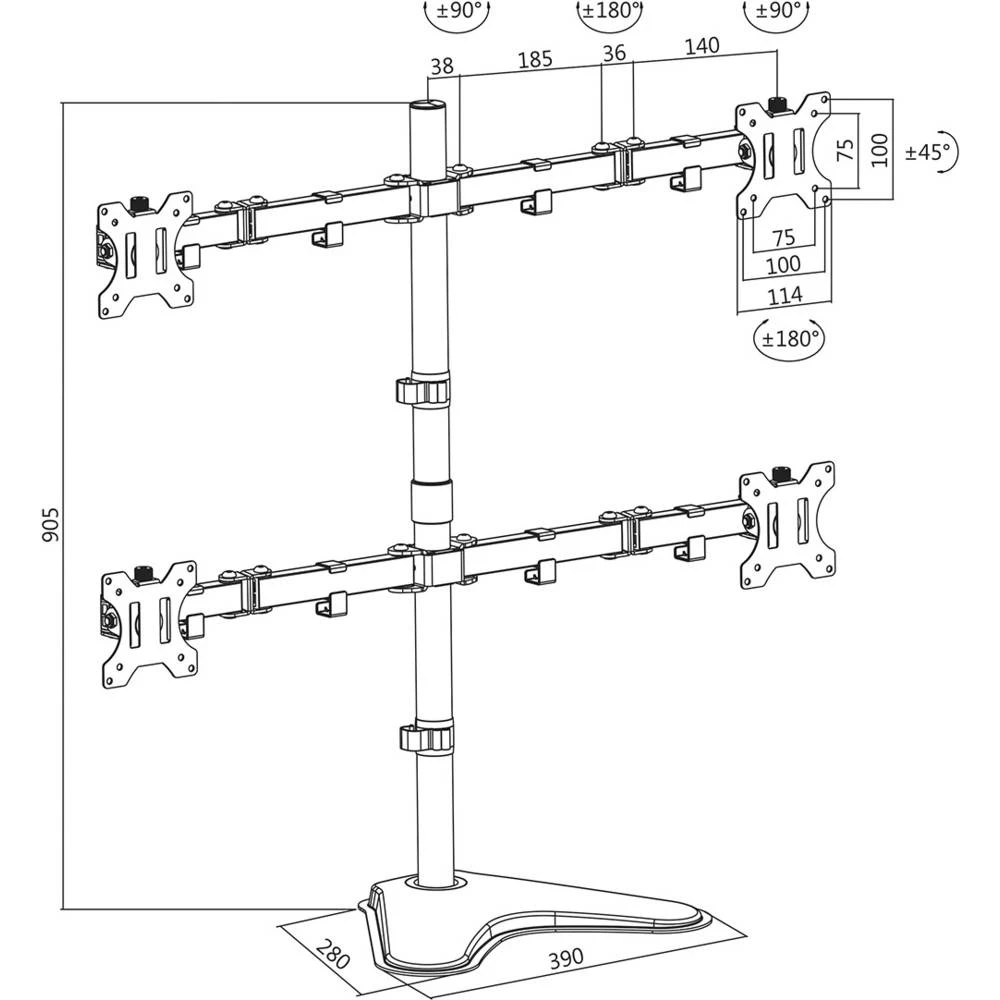 ±90° ±180° ±90°

38 185 36 140

75 100 ±45°

75
100
114

±180°

905

280 390