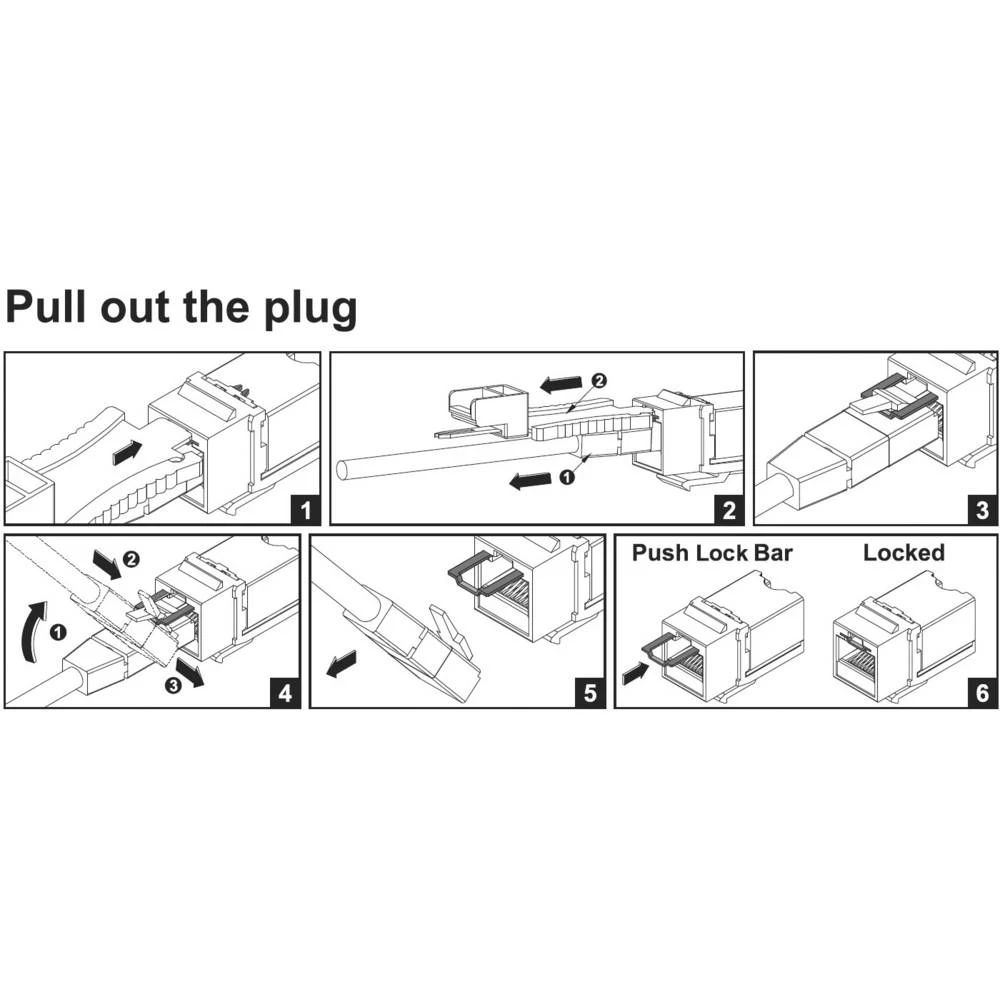 Pull out the plug

1

❷
❶
2

3

❷
❶
❸
4

5

Push Lock Bar

Locked

6