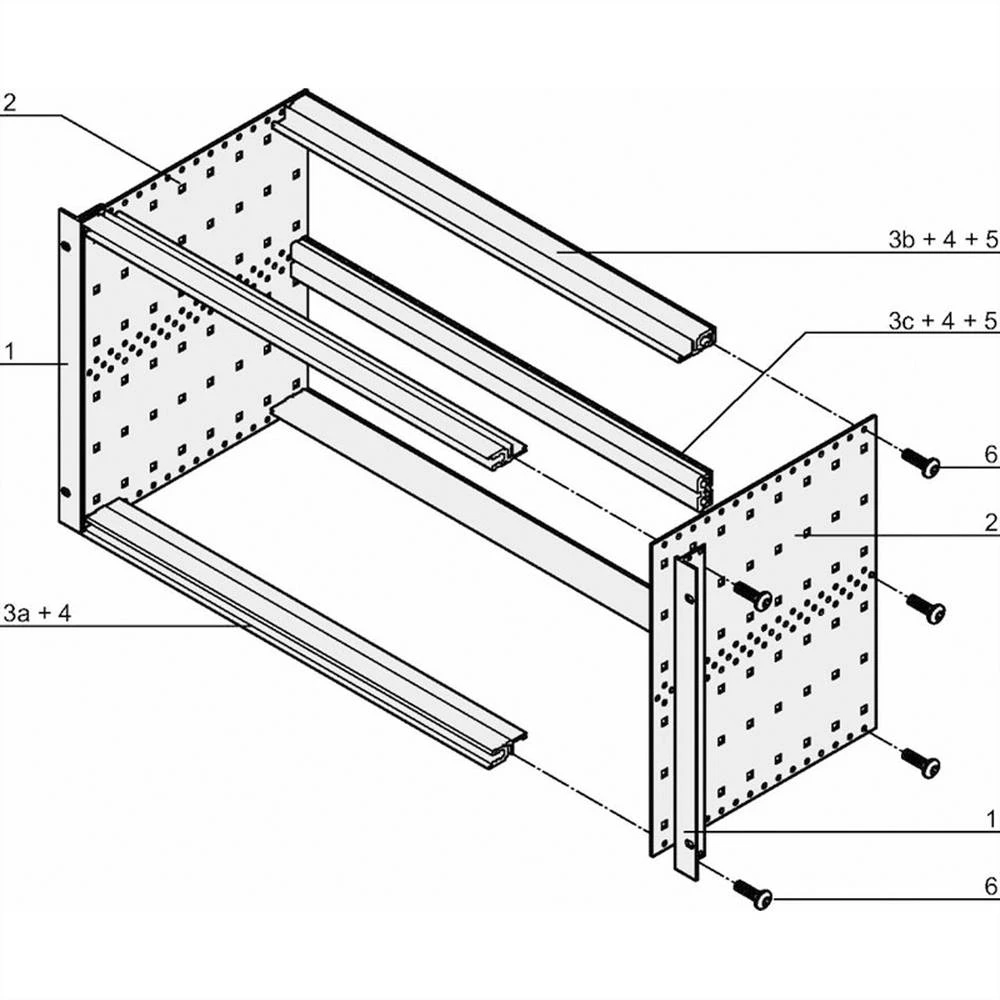 2

3b + 4 + 5

3c + 4 + 5

1

6

2

3a + 4

1

6