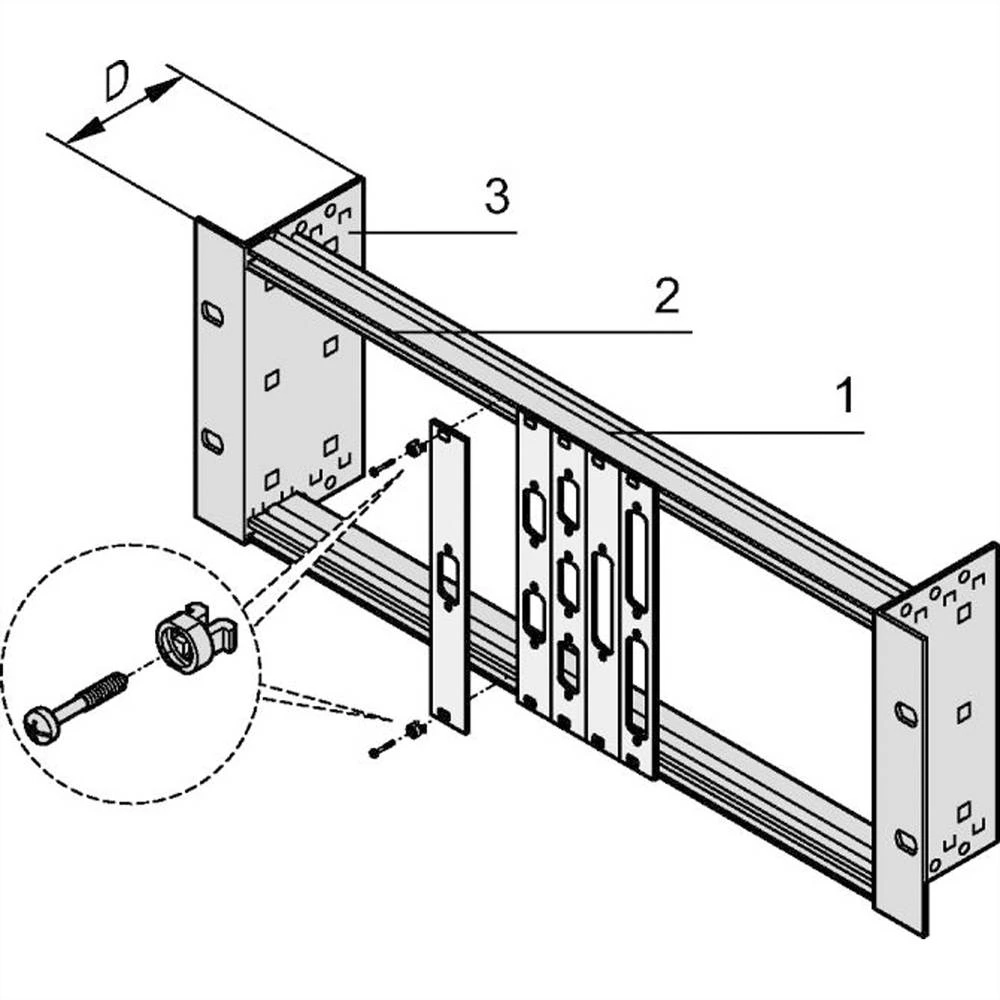 D
3
2
1