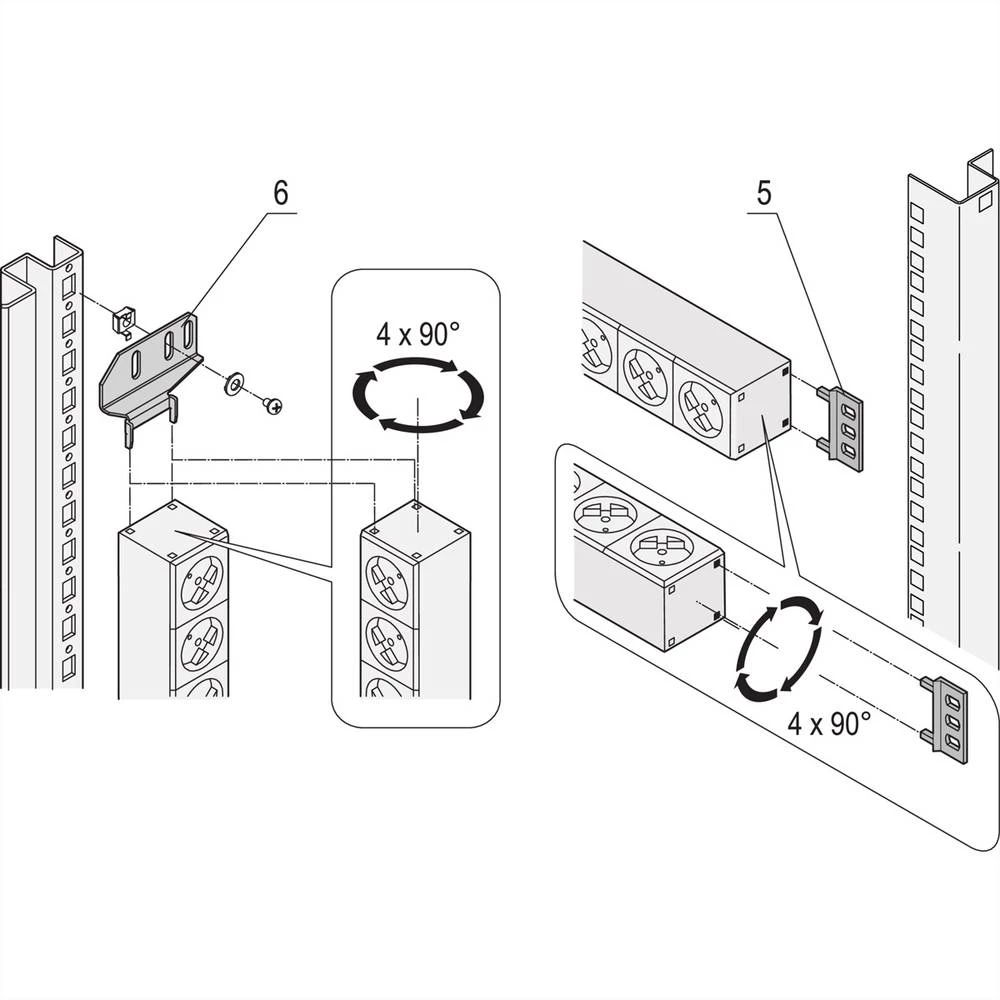 6

4 x 90°

5

4 x 90°