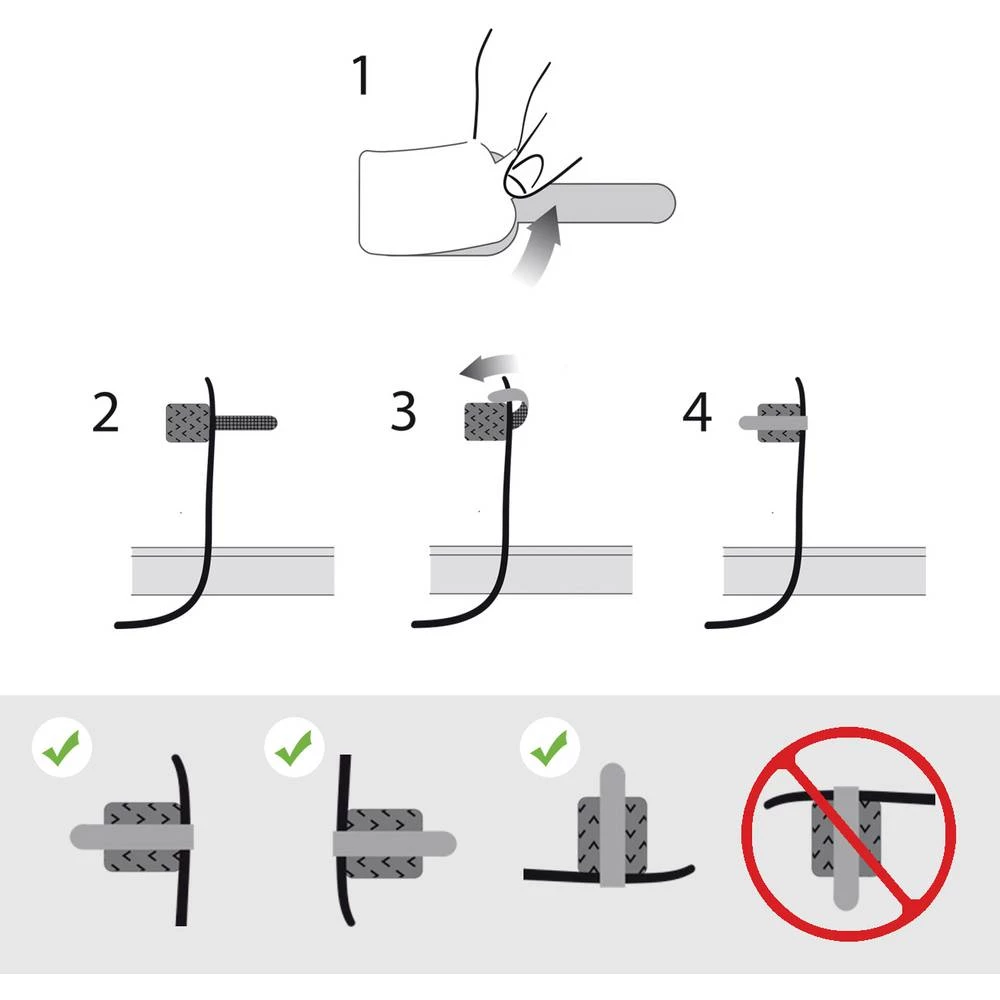 1

2

3

4